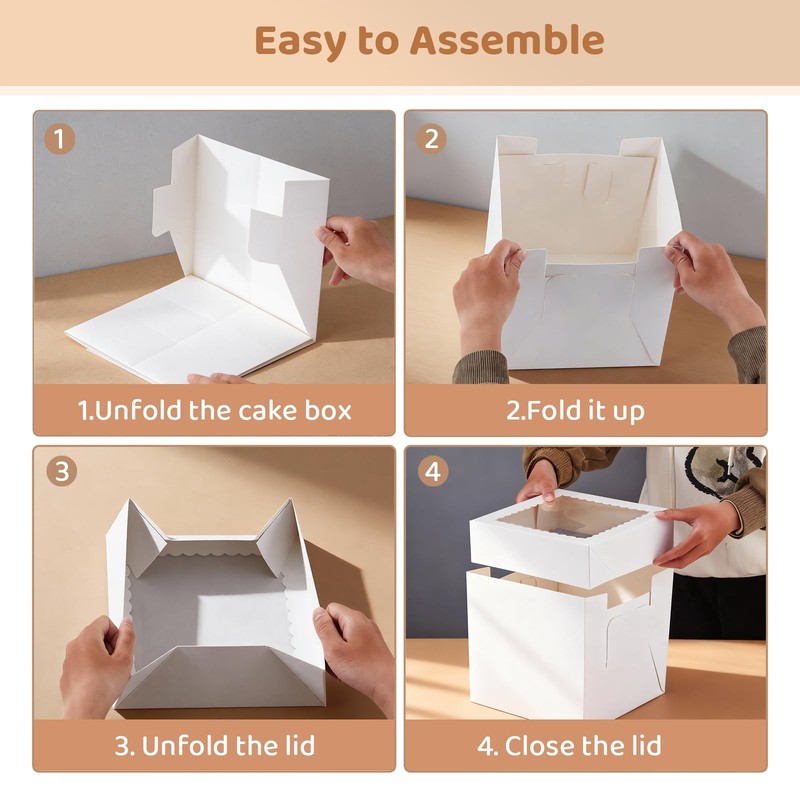 Easy to Assemble

1

1.Unfold the cake box

2

2.Fold it up

3

3. Unfold the lid

4

4. Close the lid