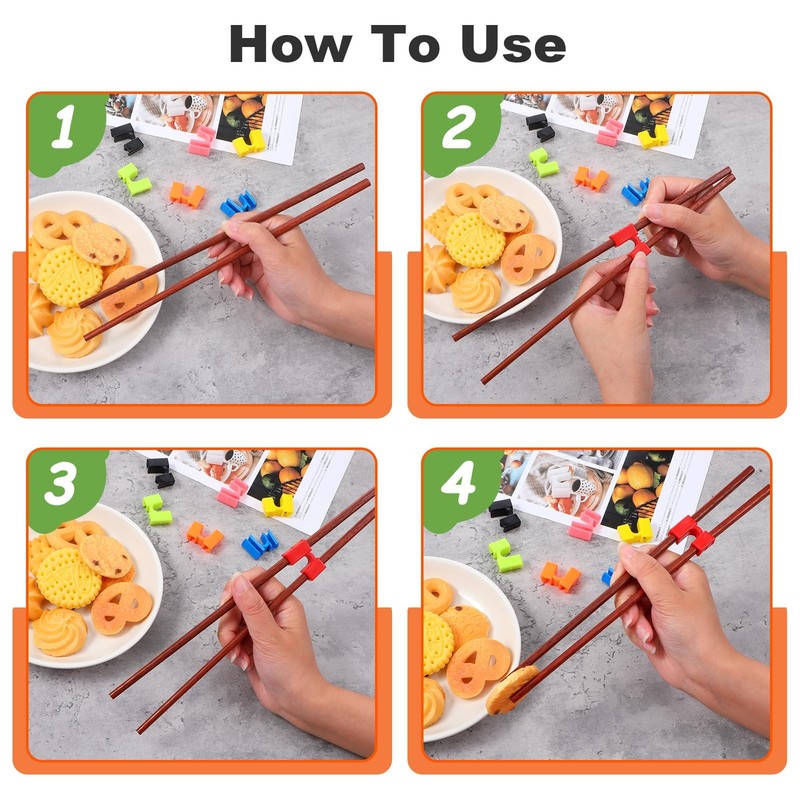 How To Use

1

2

3

4