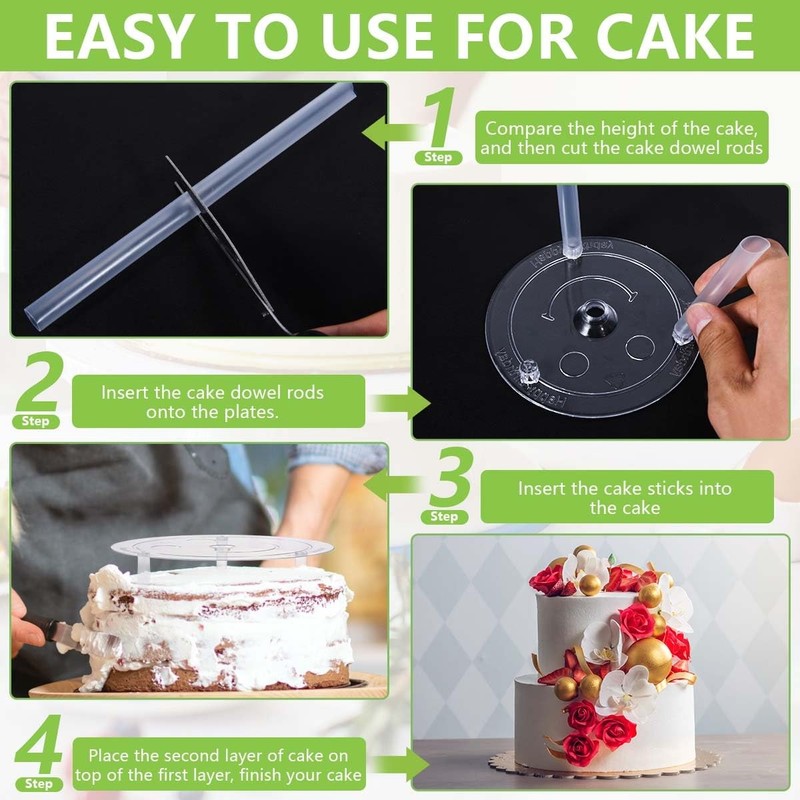 EASY TO USE FOR CAKE

1
Step
Compare the height of the cake, and then cut the cake dowel rods

2
Step
Insert the cake dowel rods onto the plates.

3
Step
Insert the cake sticks into the cake

4
Step
Place the second layer of cake on top of the first layer, finish your cake