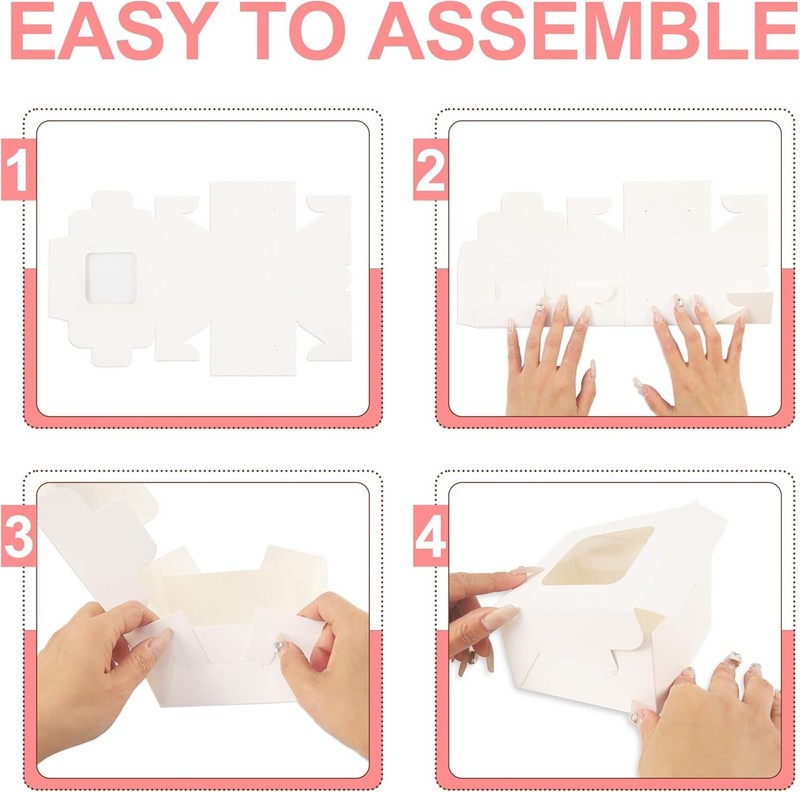 EASY TO ASSEMBLE

1

2

3

4