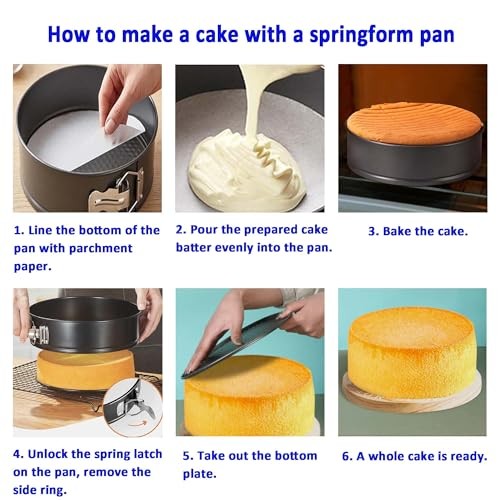 How to make a cake with a springform pan

1. Line the bottom of the pan with parchment paper.

2. Pour the prepared cake batter evenly into the pan.

3. Bake the cake.

4. Unlock the spring latch on the pan, remove the side ring.

5. Take out the bottom plate.

6. A whole cake is ready.