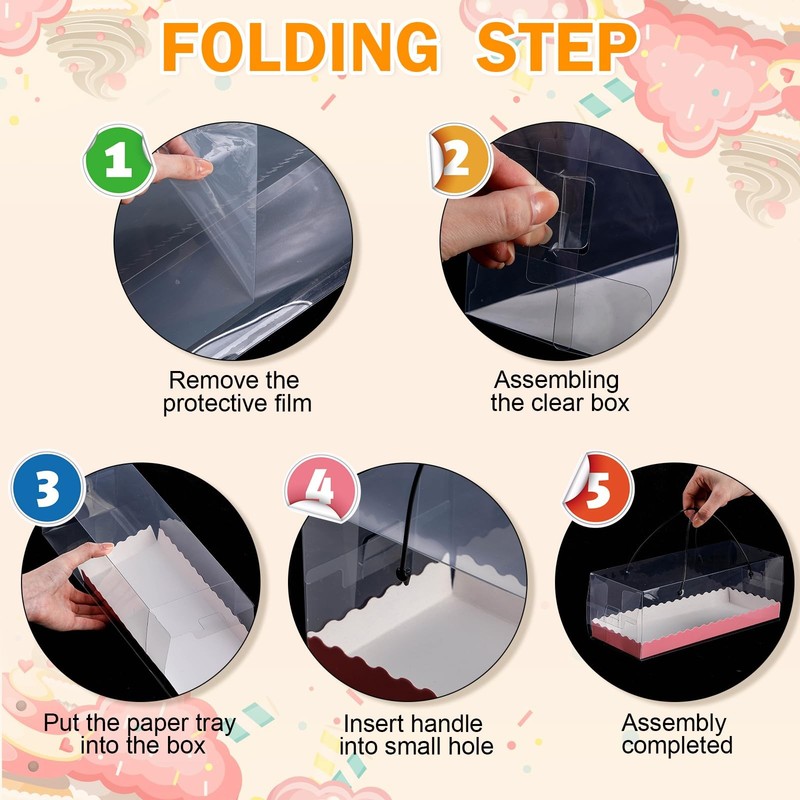 FOLDING STEP

1

Remove the protective film

2

Assembling the clear box

3

Put the paper tray into the box

4

Insert handle into small hole

5

Assembly completed