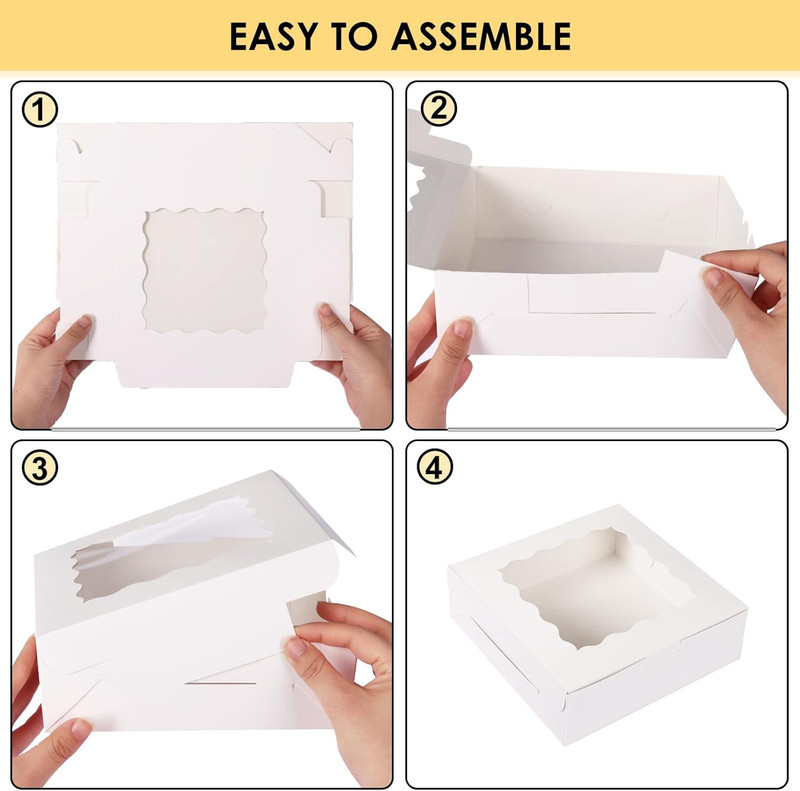 EASY TO ASSEMBLE

1

2

3

4