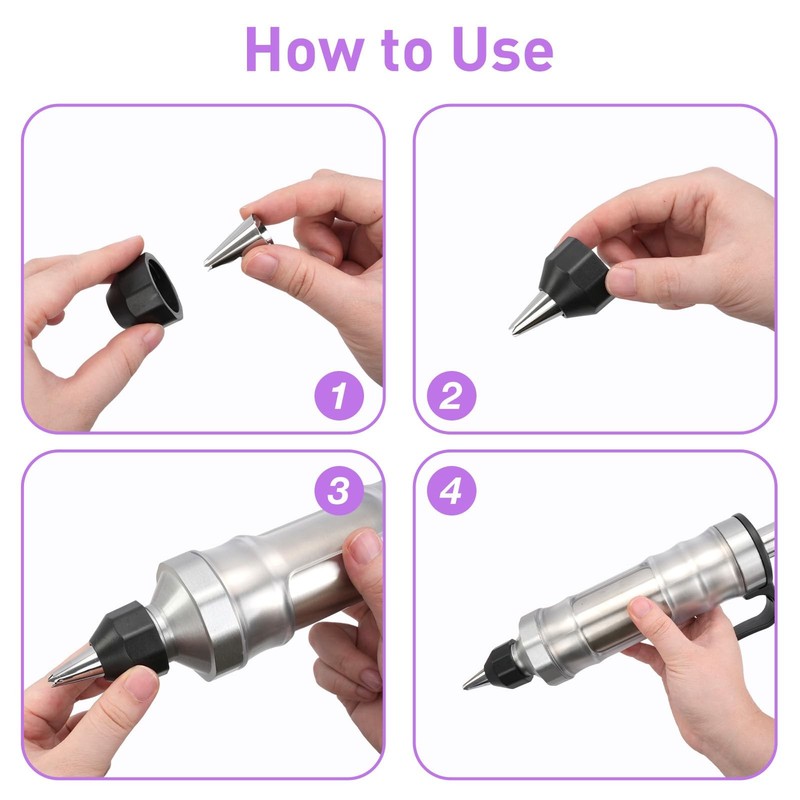 How to Use

1

2

3

4