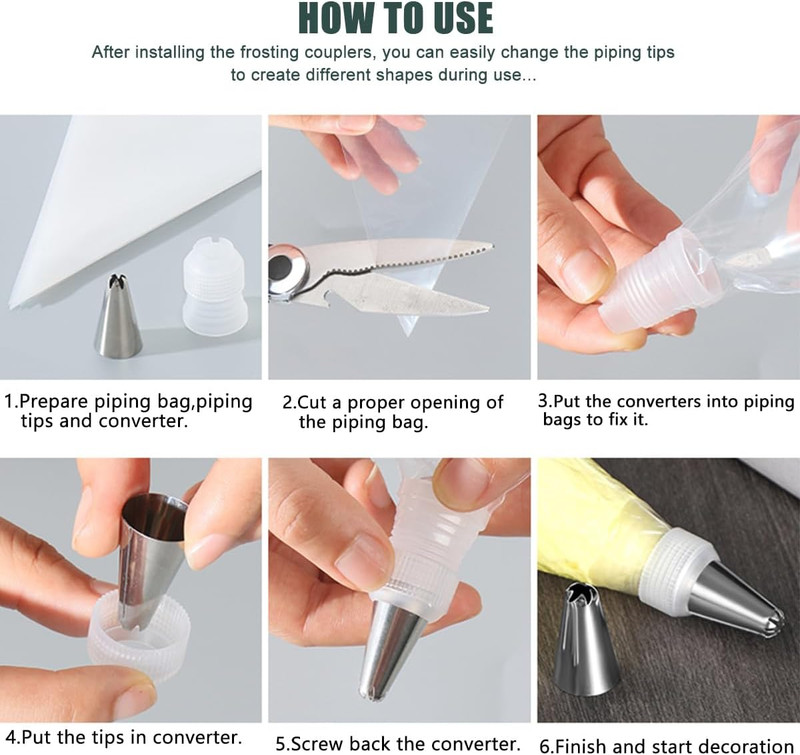 HOW TO USE

After installing the frosting couplers, you can easily change the piping tips to create different shapes during use...

1.Prepare piping bag,piping tips and converter.

2.Cut a proper opening of the piping bag.

3.Put the converters into piping bags to fix it.

4.Put the tips in converter.

5.Screw back the converter.

6.Finish and start decoration