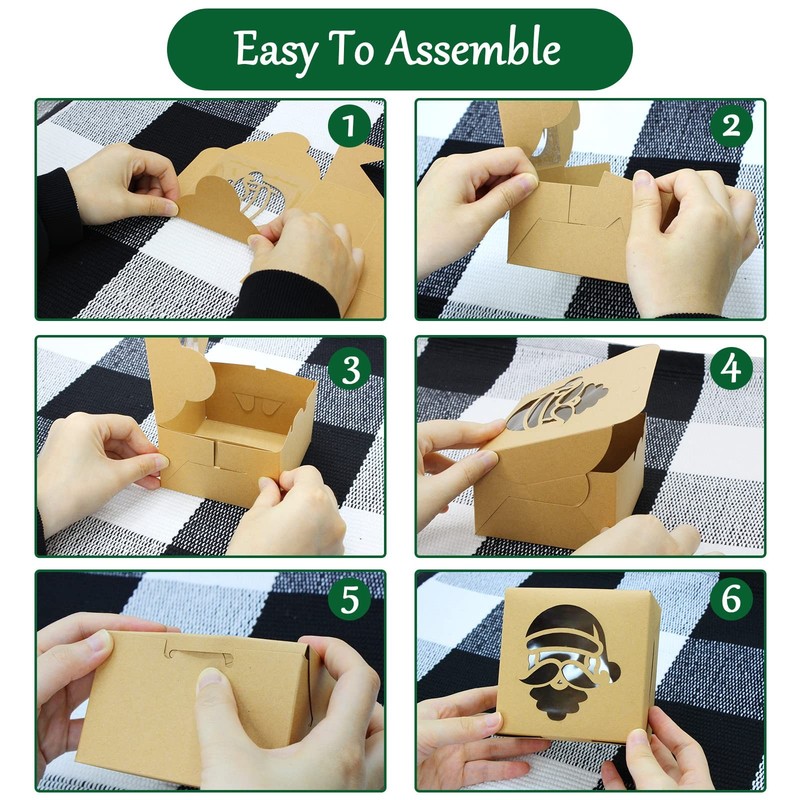 Easy To Assemble

1

2

3

4

5

6