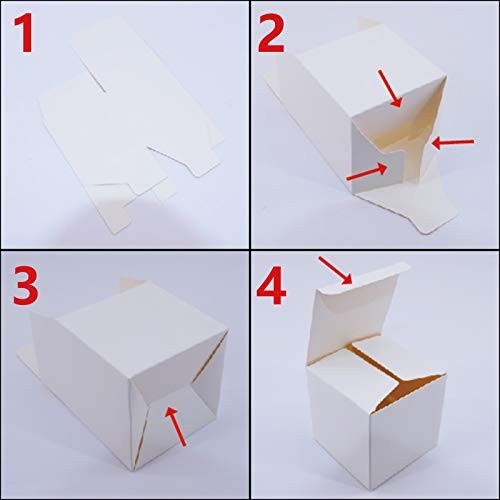 1
2
3
4