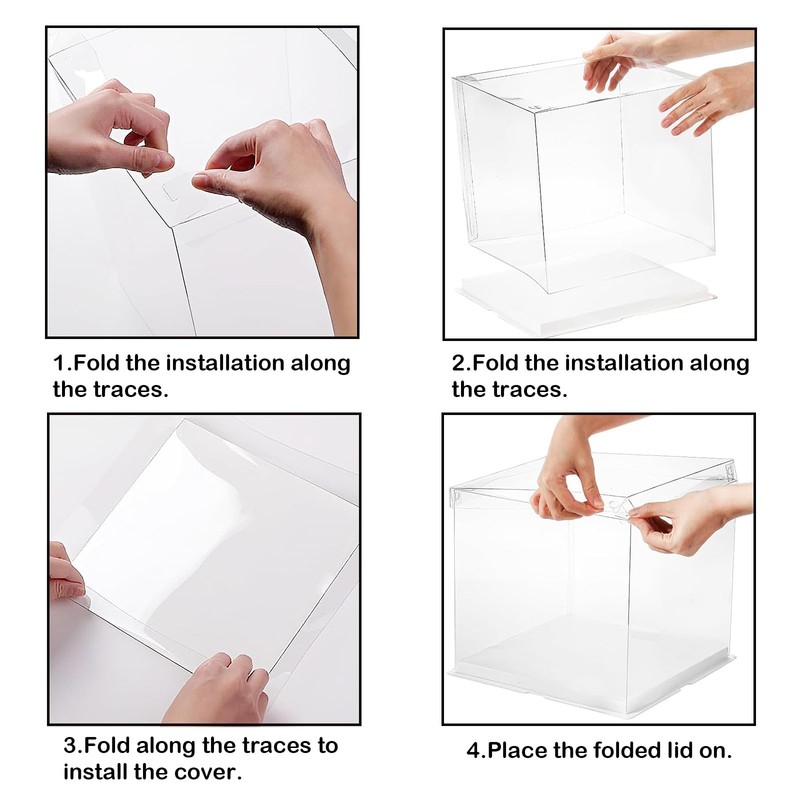 1.Fold the installation along the traces.

2.Fold the installation along the traces.

3.Fold along the traces to install the cover.

4.Place the folded lid on.