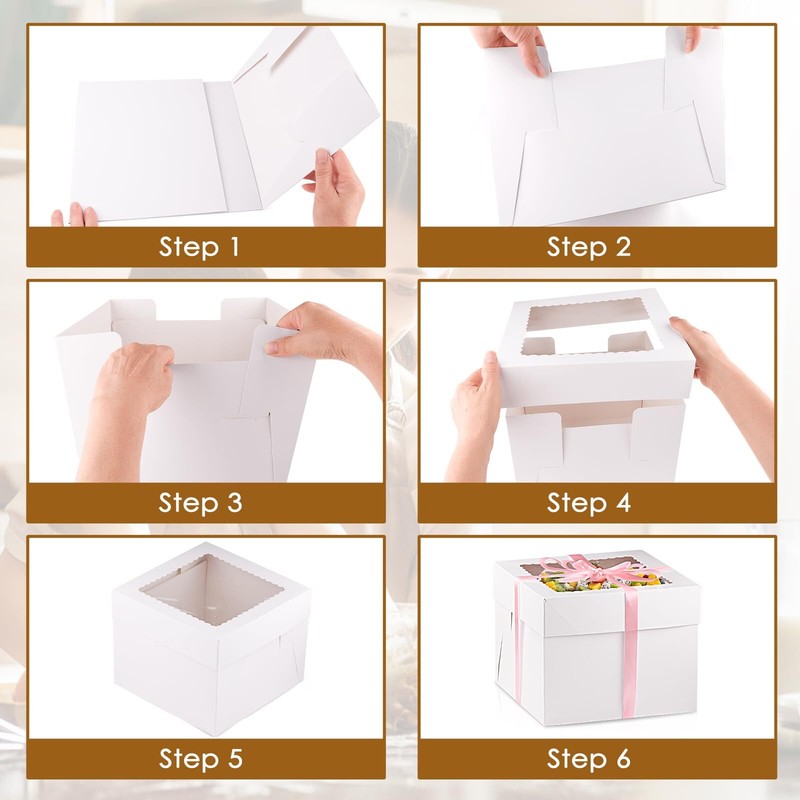 Step 1

Step 2

Step 3

Step 4

Step 5

Step 6