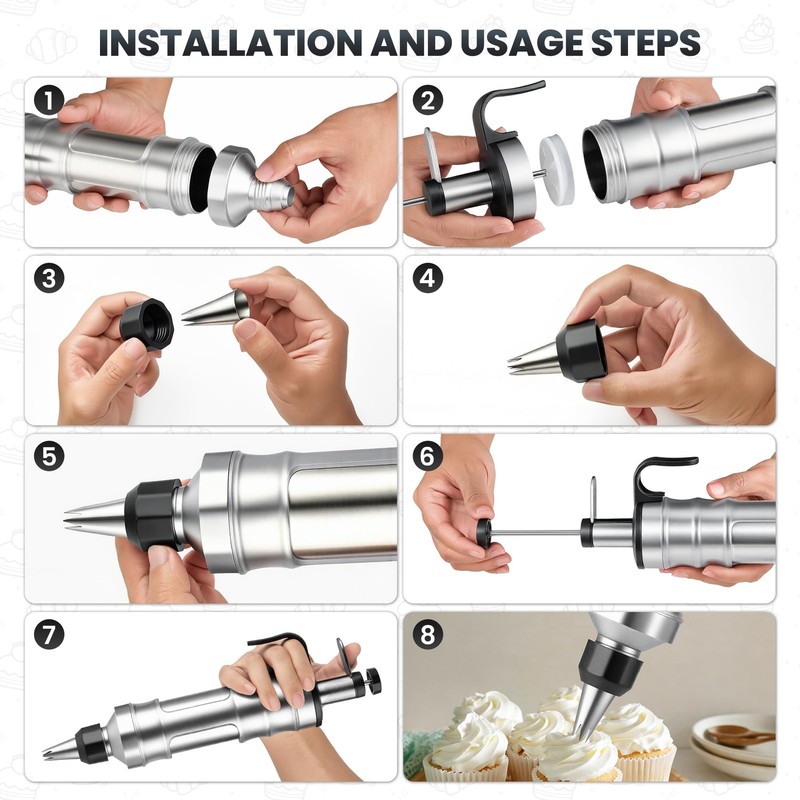 INSTALLATION AND USAGE STEPS

1

2

3

4

5

6

7

8