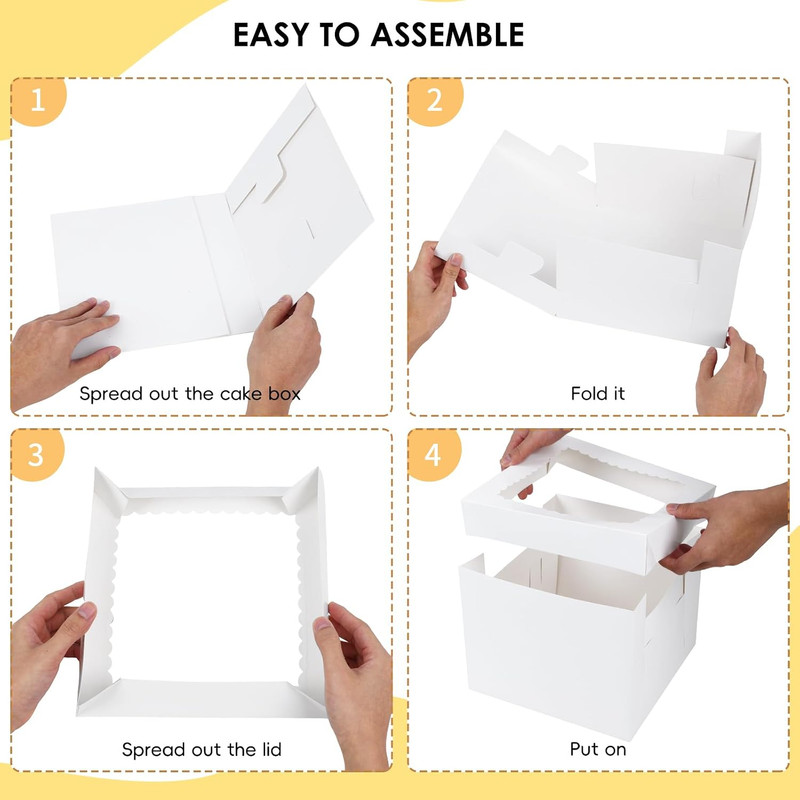 EASY TO ASSEMBLE

1

Spread out the cake box

2

Fold it

3

Spread out the lid

4

Put on