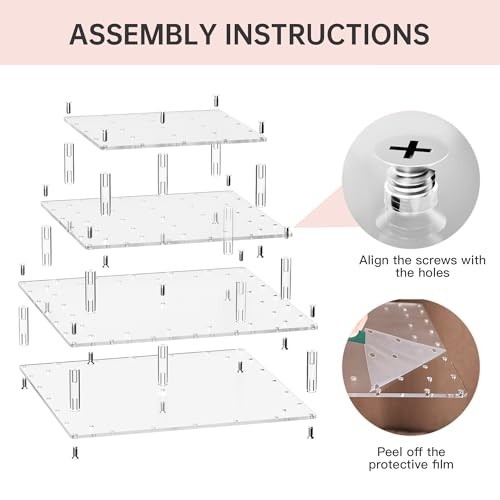 ASSEMBLY INSTRUCTIONS

Align the screws with the holes

Peel off the protective film