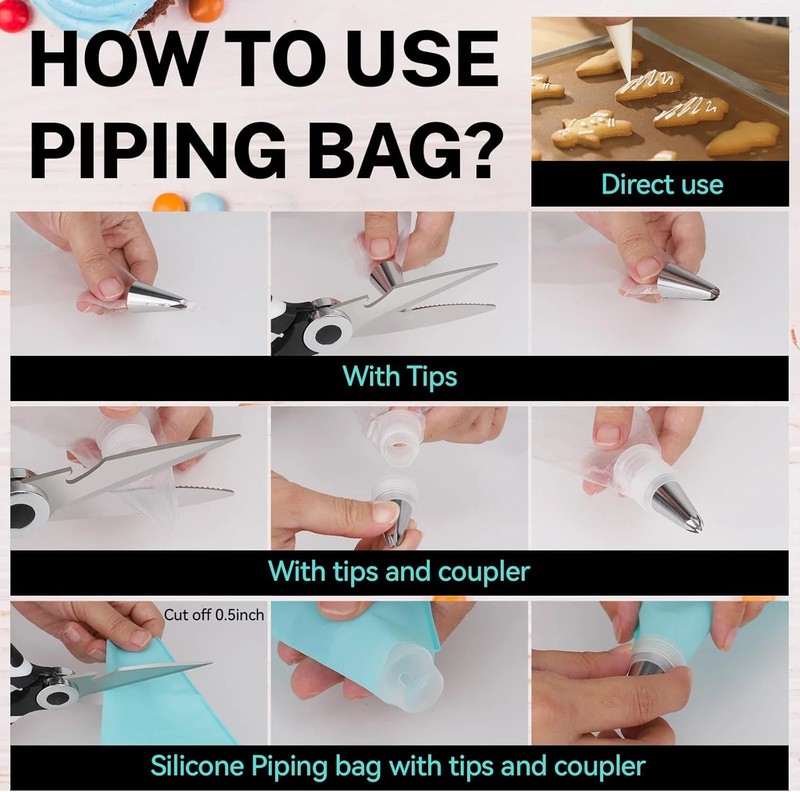 HOW TO USE PIPING BAG?

Direct use

With Tips

With tips and coupler

Cut off 0.5inch

Silicone Piping bag with tips and coupler