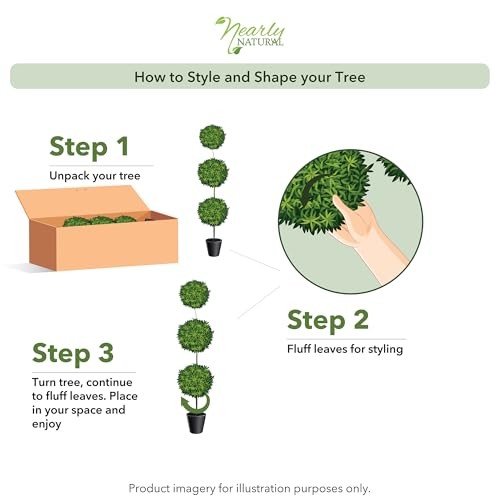 Nearly NATURAL

How to Style and Shape your Tree

Step 1

Unpack your tree

Step 2

Fluff leaves for styling

Step 3

Turn tree, continue to fluff leaves. Place in your space and enjoy

Product imagery for illustration purposes only.