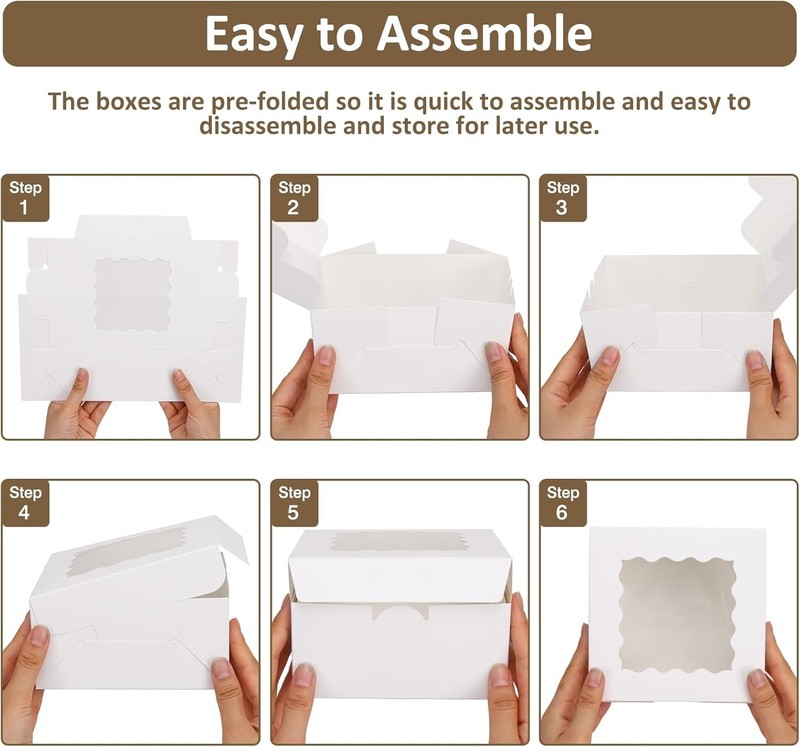 Easy to Assemble

The boxes are pre-folded so it is quick to assemble and easy to disassemble and store for later use.

Step 1

Step 2

Step 3

Step 4

Step 5

Step 6