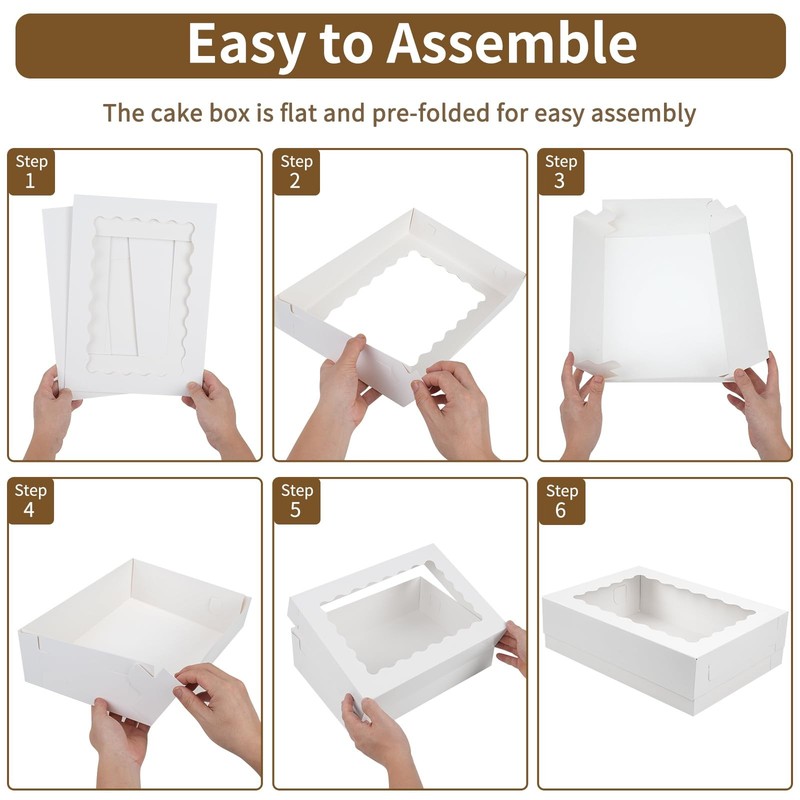 Easy to Assemble

The cake box is flat and pre-folded for easy assembly

Step 1

Step 2

Step 3

Step 4

Step 5

Step 6