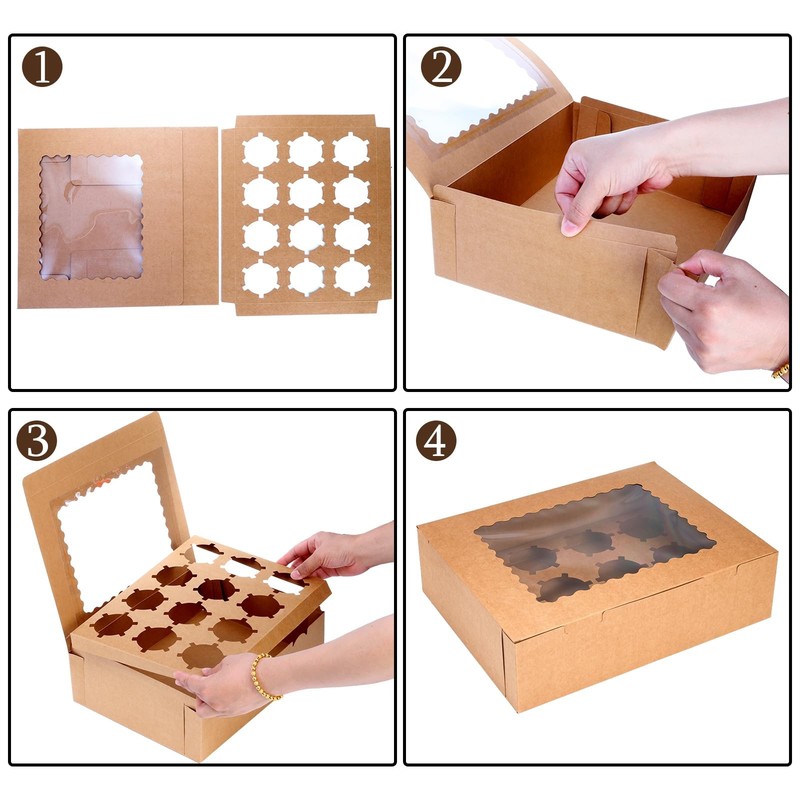 1

2

3

4