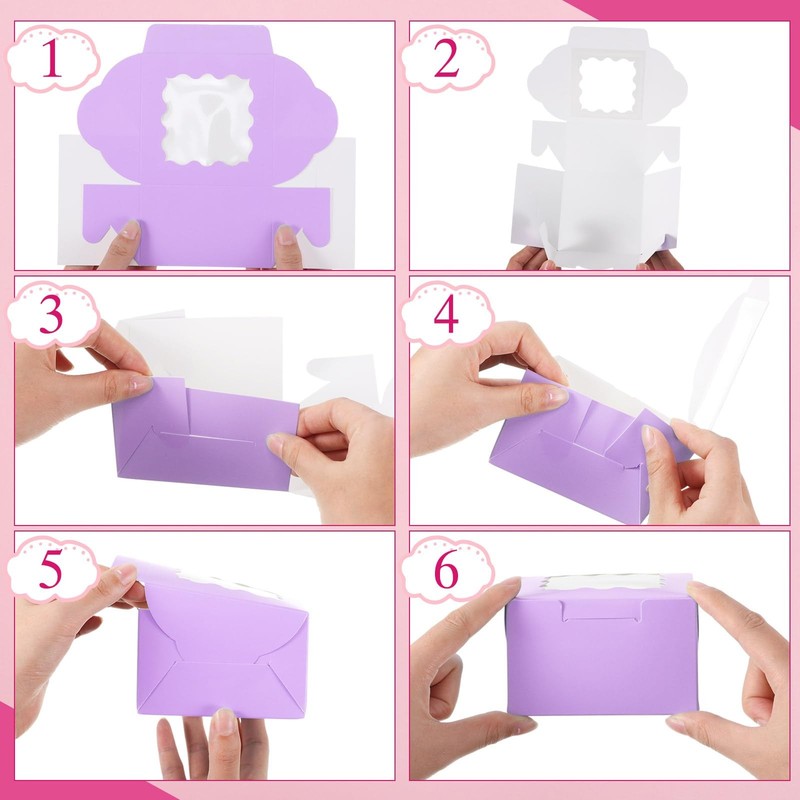 1

2

3

4

5

6