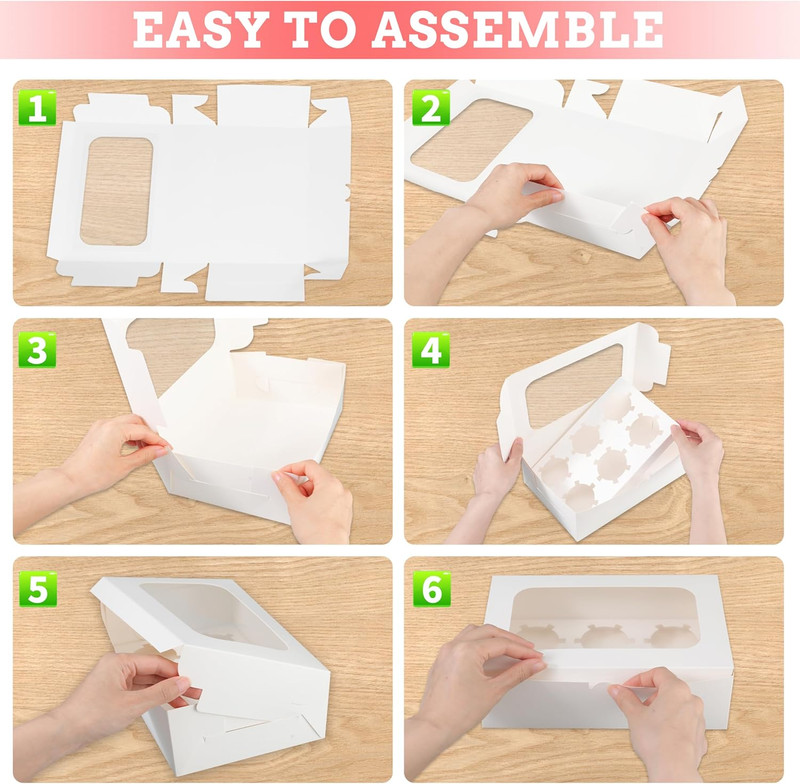 EASY TO ASSEMBLE

1

2

3

4

5

6