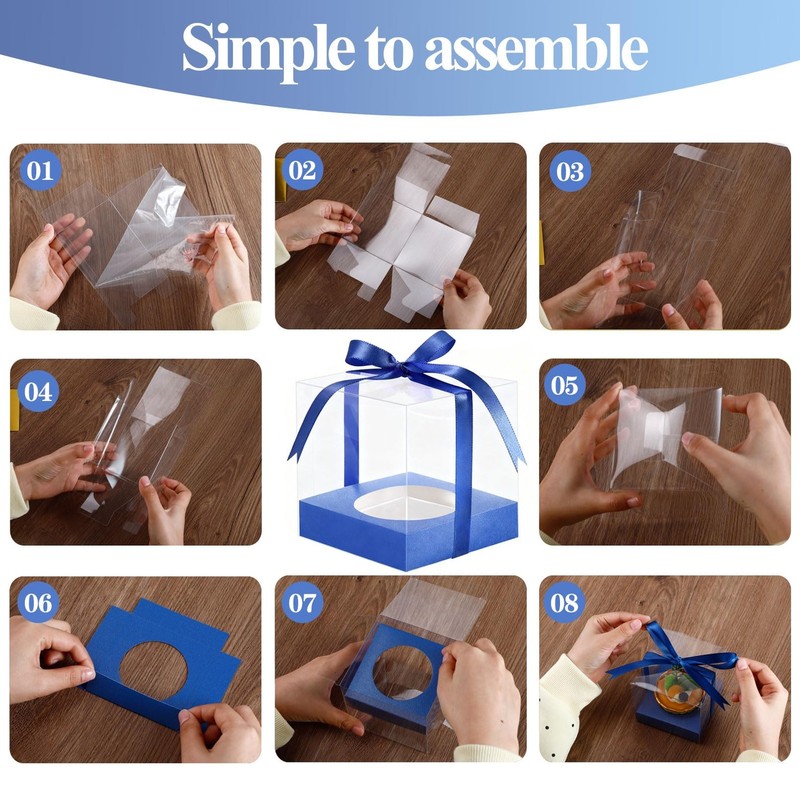 Simple to assemble

01

02

03

04

05

06

07

08