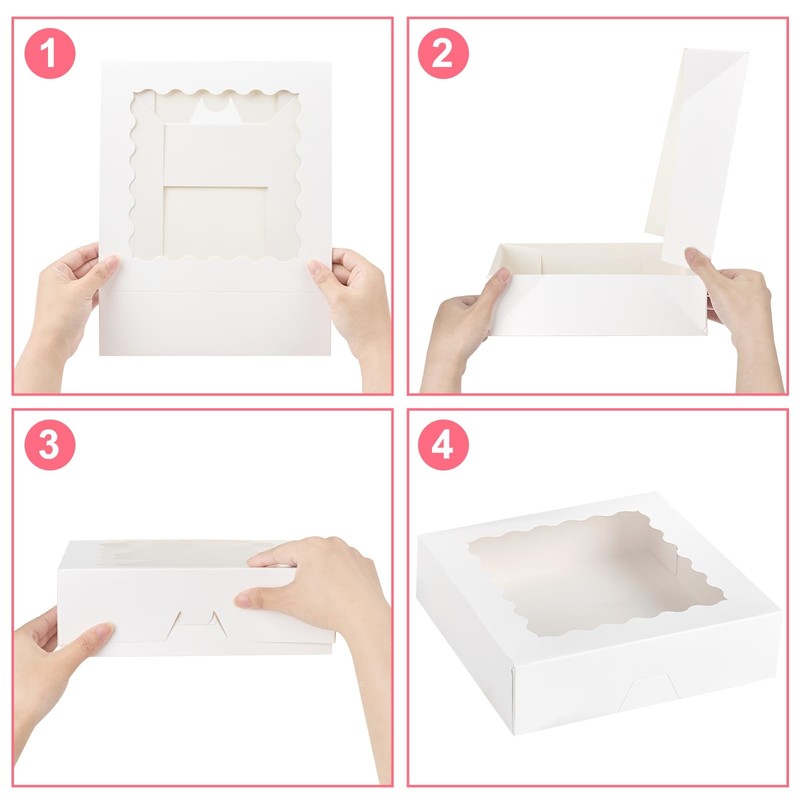 1

2

3

4