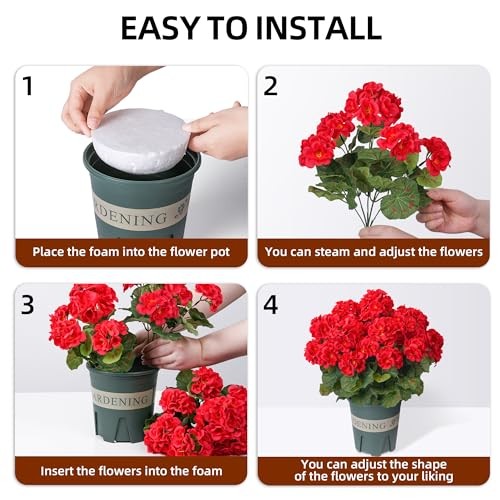 EASY TO INSTALL

1

RDENING

Place the foam into the flower pot

2

You can steam and adjust the flowers

3

ARDENING

Insert the flowers into the foam

4

DENING

You can adjust the shape of the flowers to your liking