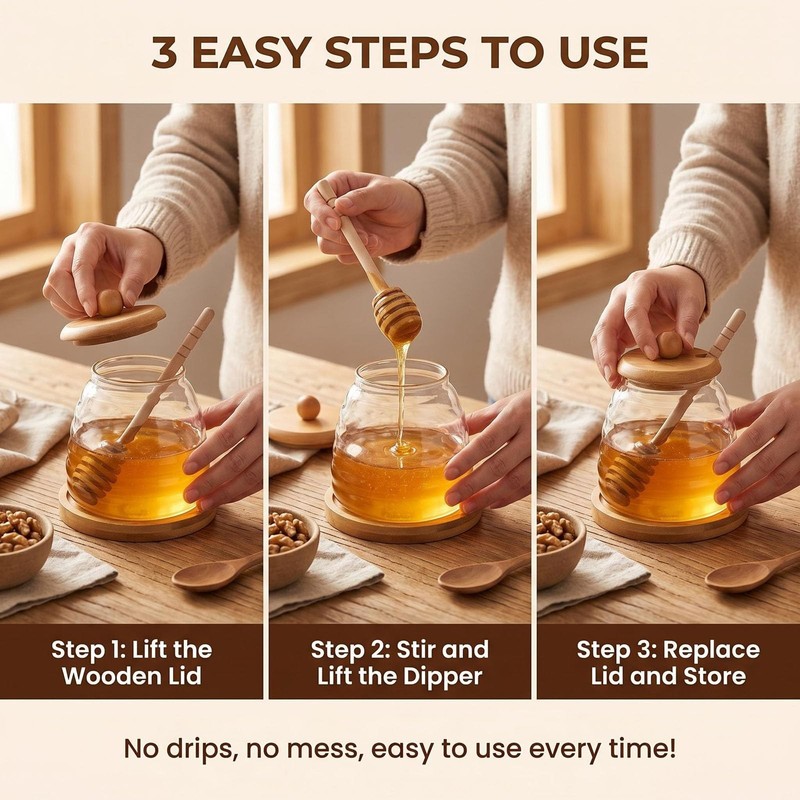 3 EASY STEPS TO USE

Step 1: Lift the Wooden Lid

Step 2: Stir and Lift the Dipper

Step 3: Replace Lid and Store

No drips, no mess, easy to use every time!