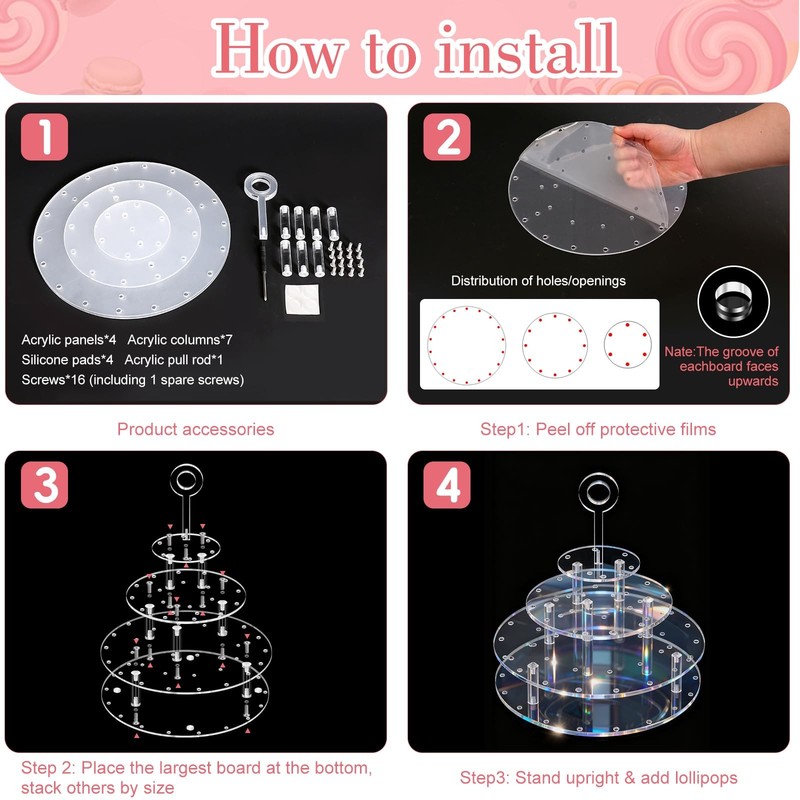 How to install

1

Acrylic panels*4 Acrylic columns*7
Silicone pads*4 Acrylic pull rod*1
Screws*16 (including 1 spare screws)

Product accessories

2

Distribution of holes/openings

Nate:The groove of eachboard faces upwards

Step1: Peel off protective films

3

Step 2: Place the largest board at the bottom, stack others by size

4

Step3: Stand upright & add lollipops