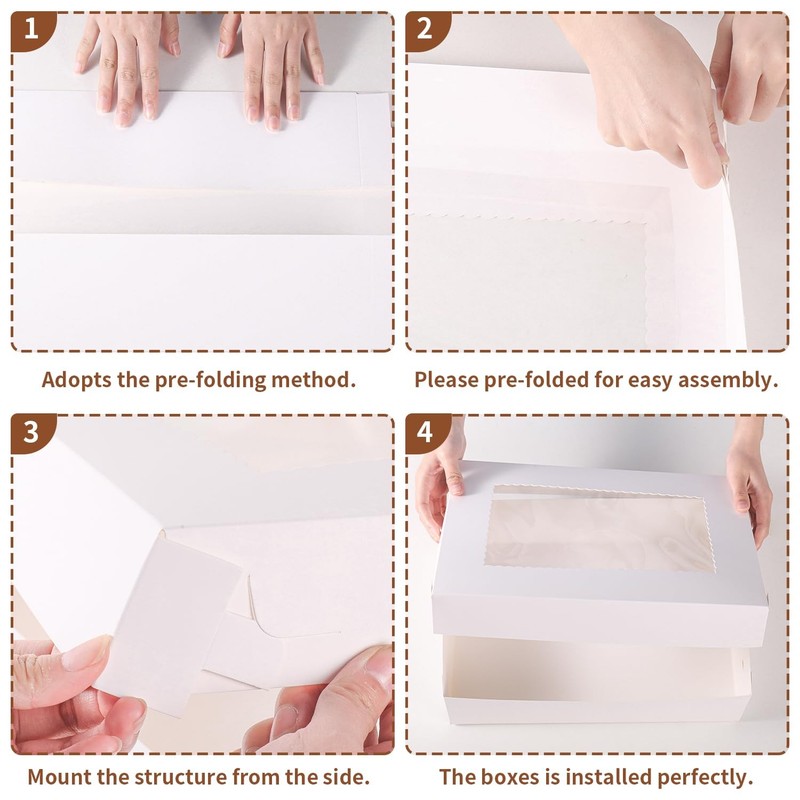 1

Adopts the pre-folding method.

2

Please pre-folded for easy assembly.

3

Mount the structure from the side.

4

The boxes is installed perfectly.