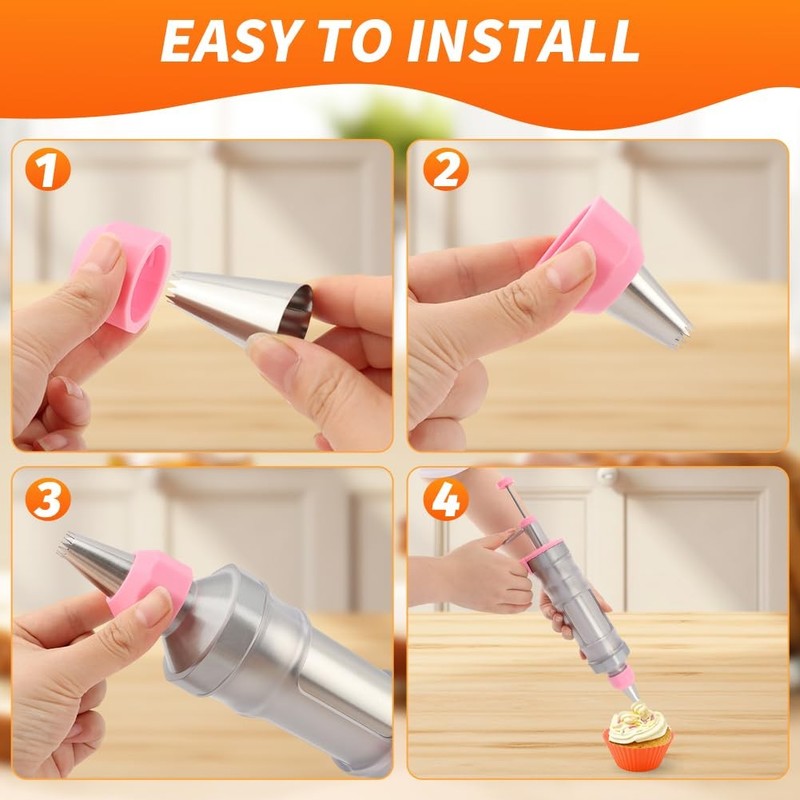 EASY TO INSTALL

1

2

3

4