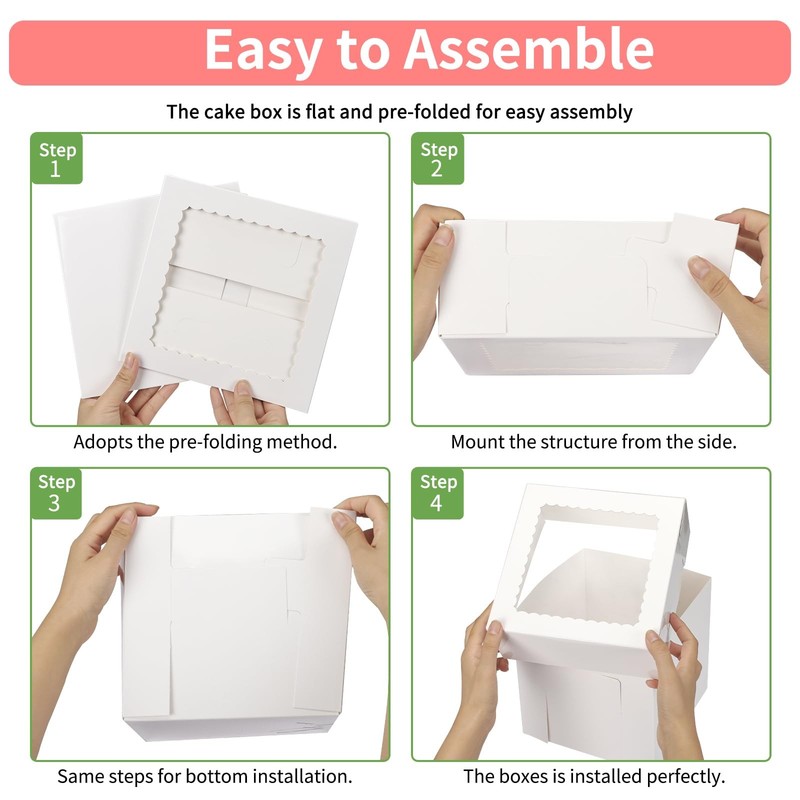 Easy to Assemble

The cake box is flat and pre-folded for easy assembly

Step 1

Adopts the pre-folding method.

Step 2

Mount the structure from the side.

Step 3

Same steps for bottom installation.

Step 4

The boxes is installed perfectly.