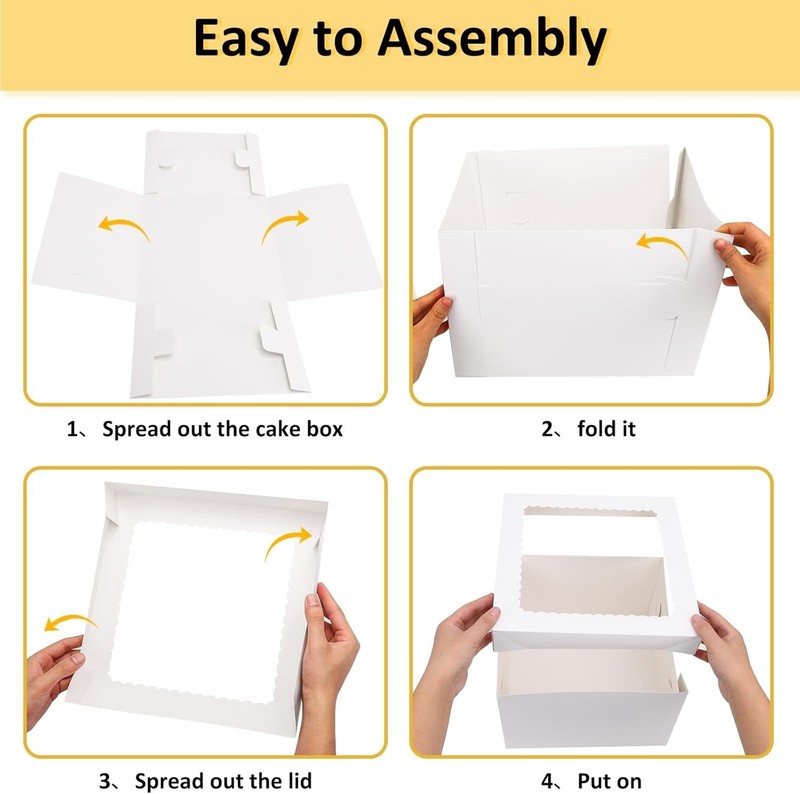 Easy to Assembly

1、 Spread out the cake box

2、 fold it

3、 Spread out the lid

4、 Put on