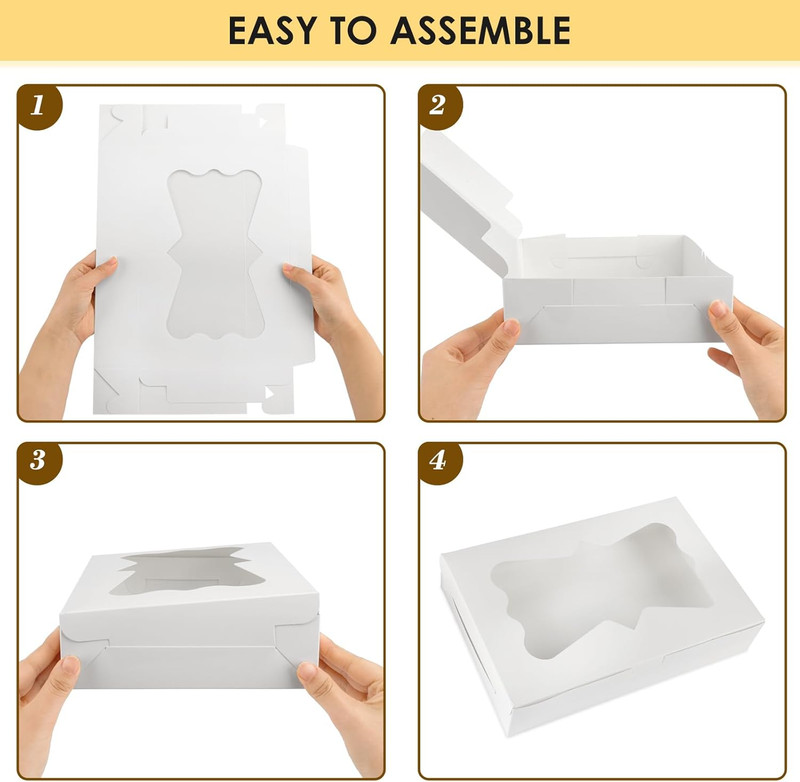 EASY TO ASSEMBLE

1

2

3

4