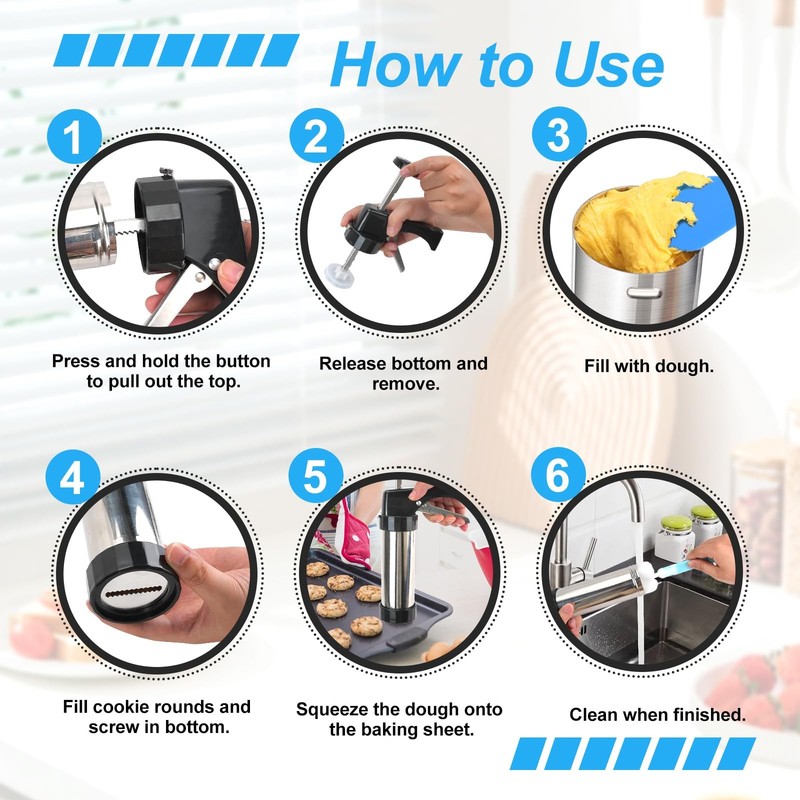 How to Use

1

Press and hold the button to pull out the top.

2

Release bottom and remove.

3

Fill with dough.

4

Fill cookie rounds and screw in bottom.

5

Squeeze the dough onto the baking sheet.

6

Clean when finished.