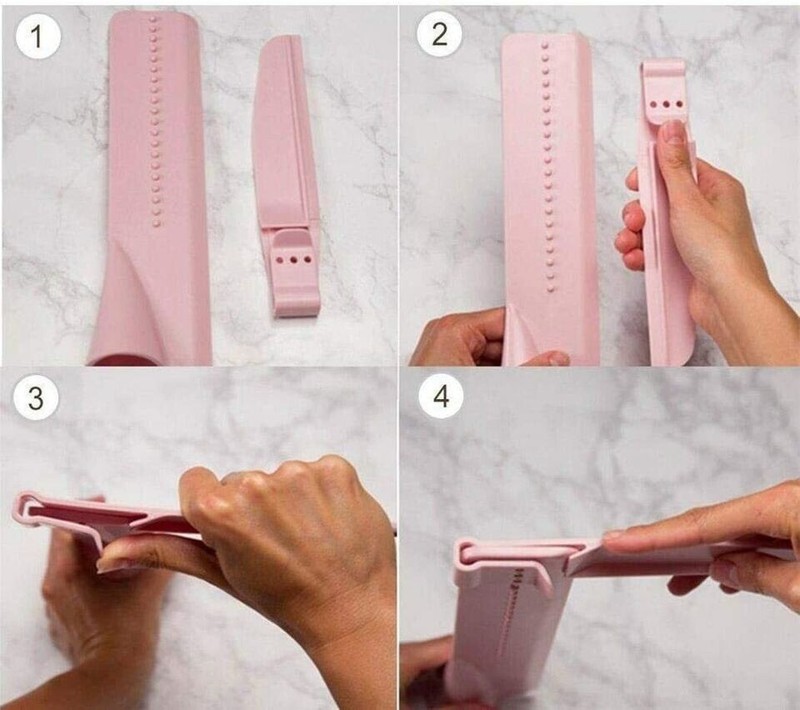 1
2
3
4