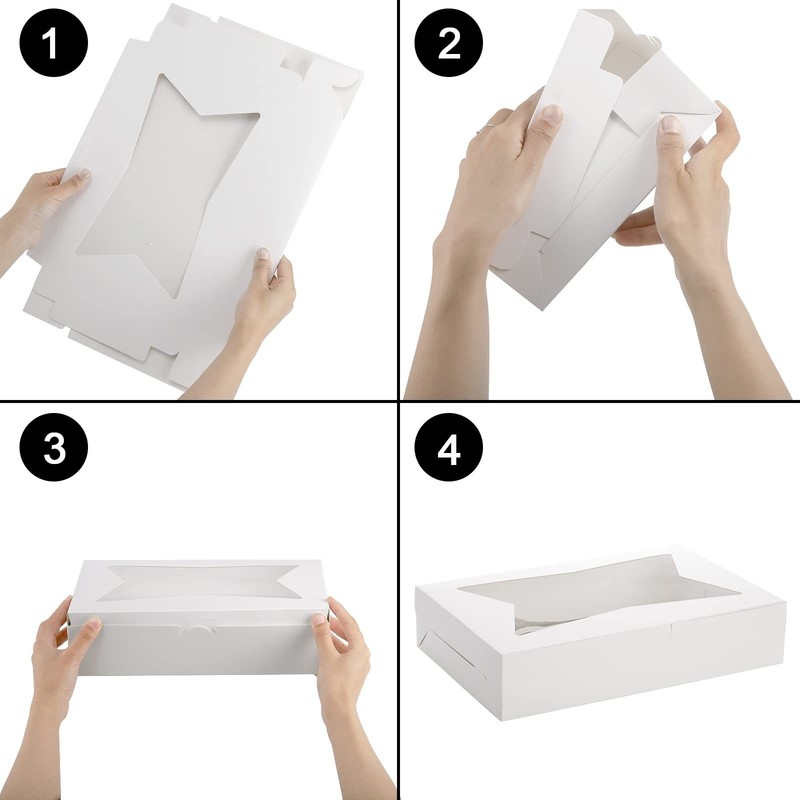 1

2

3

4