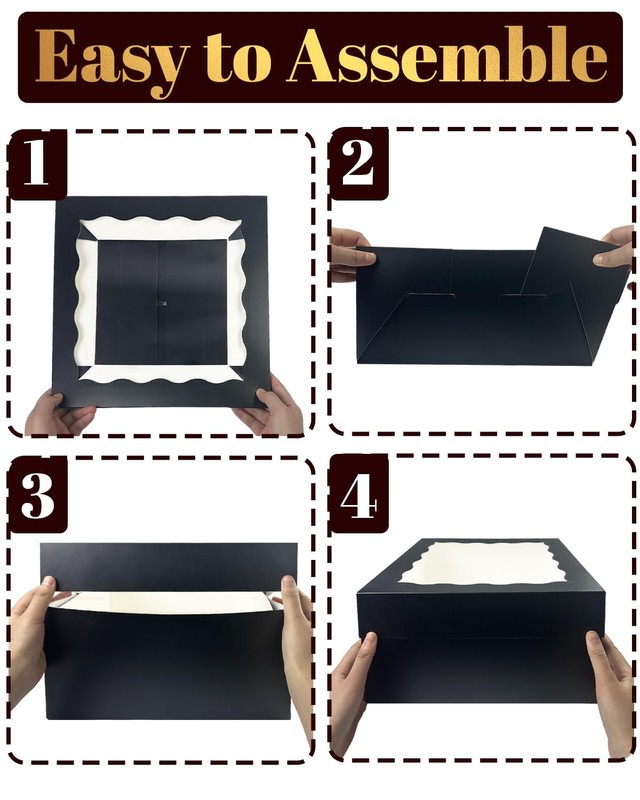 Easy to Assemble

1

2

3

4