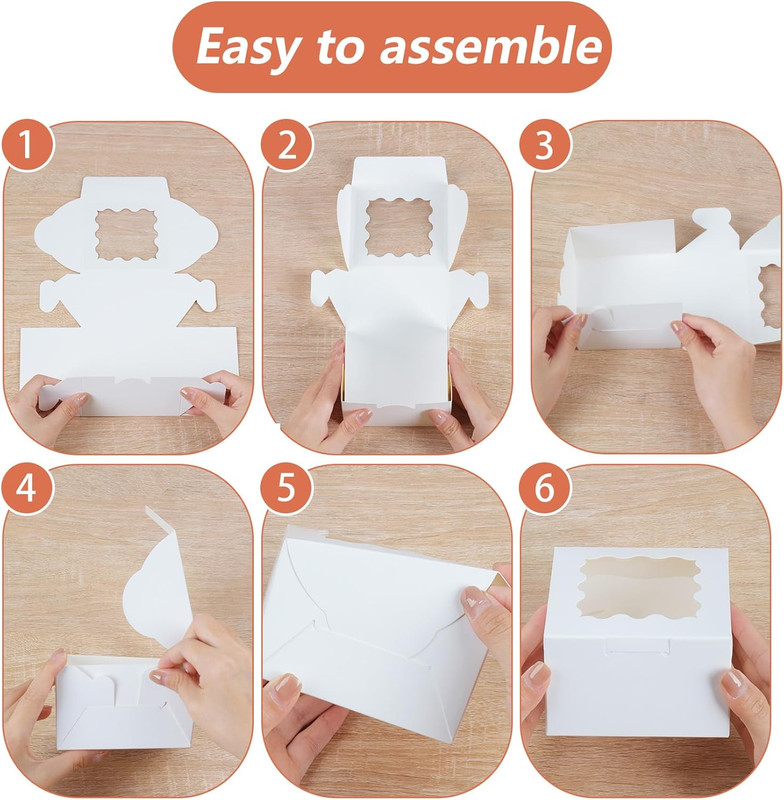 Easy to assemble

1

2

3

4

5

6