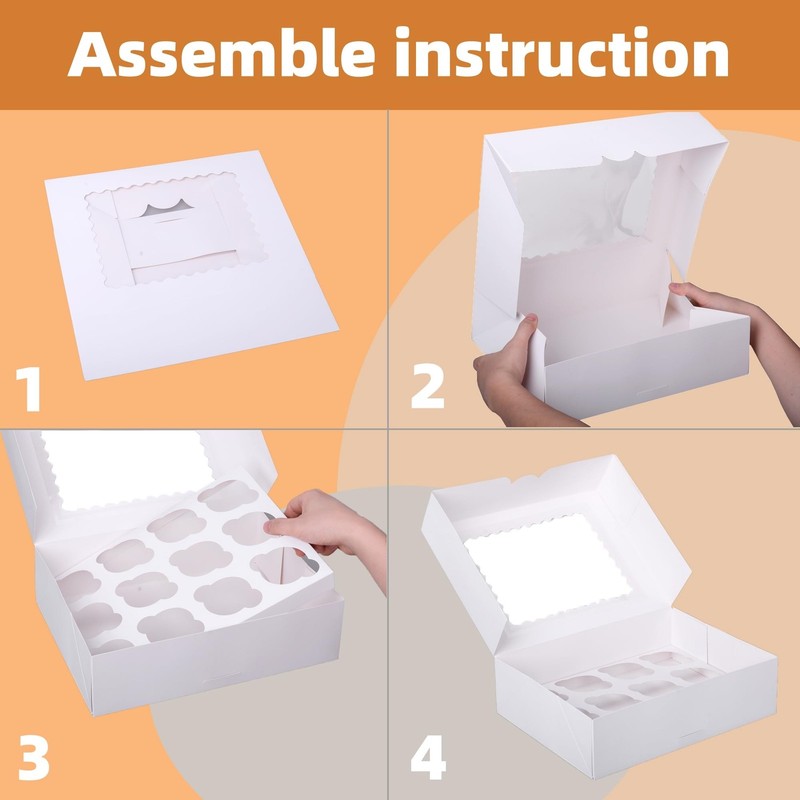 Assemble instruction

1

2

3

4