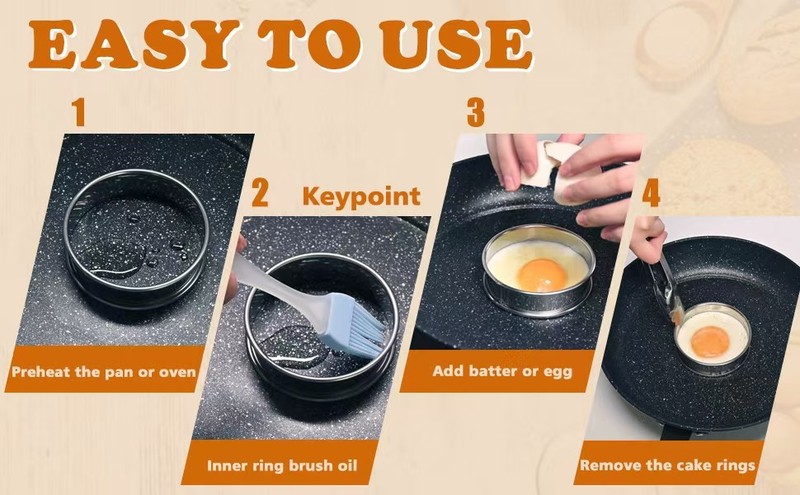 EASY TO USE

1

Preheat the pan or oven

2 Keypoint

Inner ring brush oil

3

Add batter or egg

4

Remove the cake rings