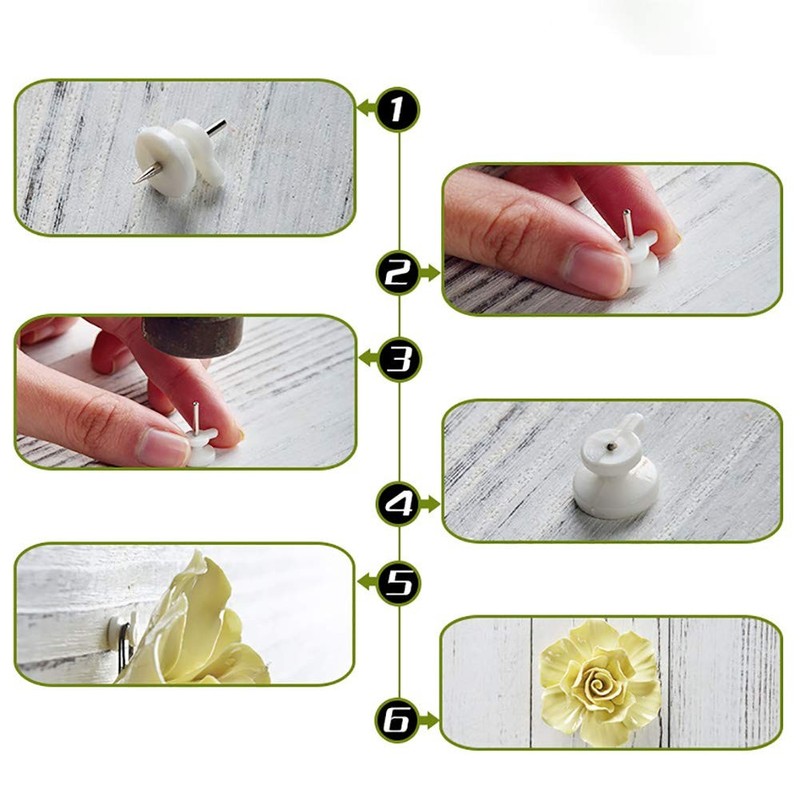 1
2
3
4
5
6