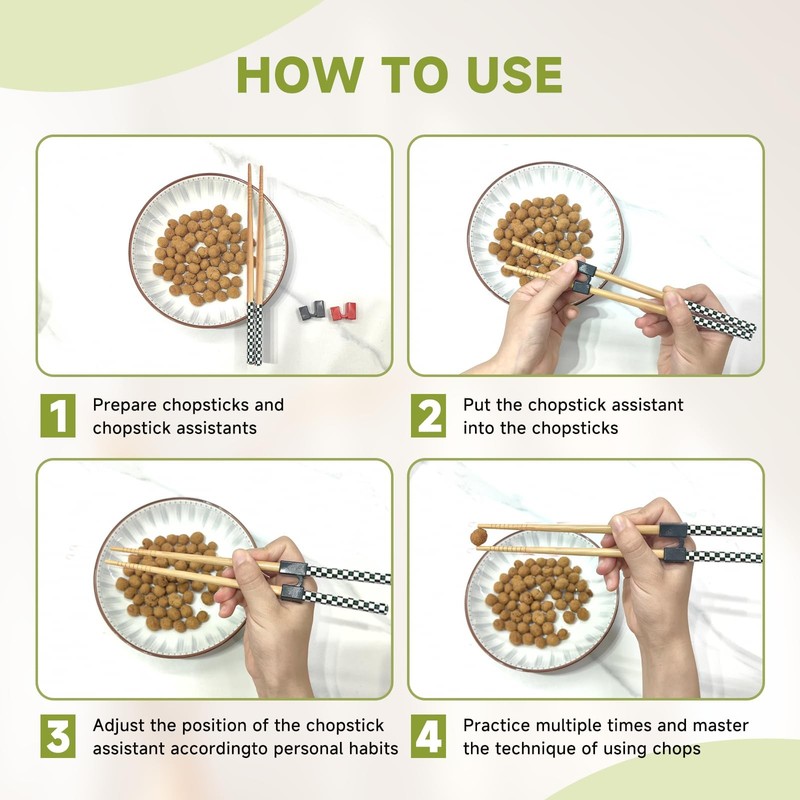 HOW TO USE

1 Prepare chopsticks and chopstick assistants

2 Put the chopstick assistant into the chopsticks

3 Adjust the position of the chopstick assistant accordingto personal habits

4 Practice multiple times and master the technique of using chops