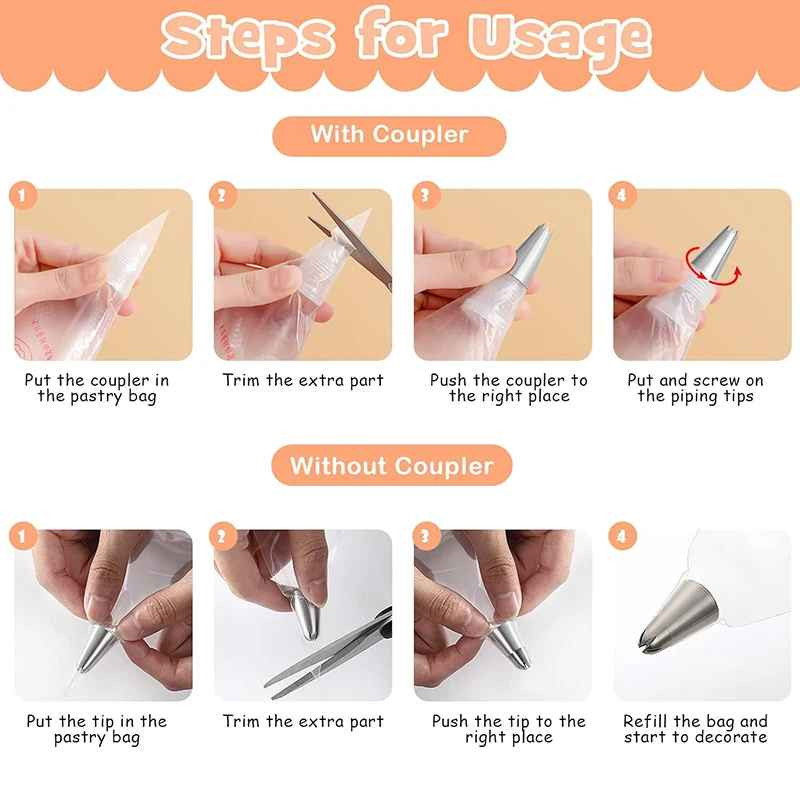 Steps for Usage

With Coupler

1
Put the coupler in the pastry bag

2
Trim the extra part

3
Push the coupler to the right place

4
Put and screw on the piping tips

Without Coupler

1
Put the tip in the pastry bag

2
Trim the extra part

3
Push the tip to the right place

4
Refill the bag and start to decorate