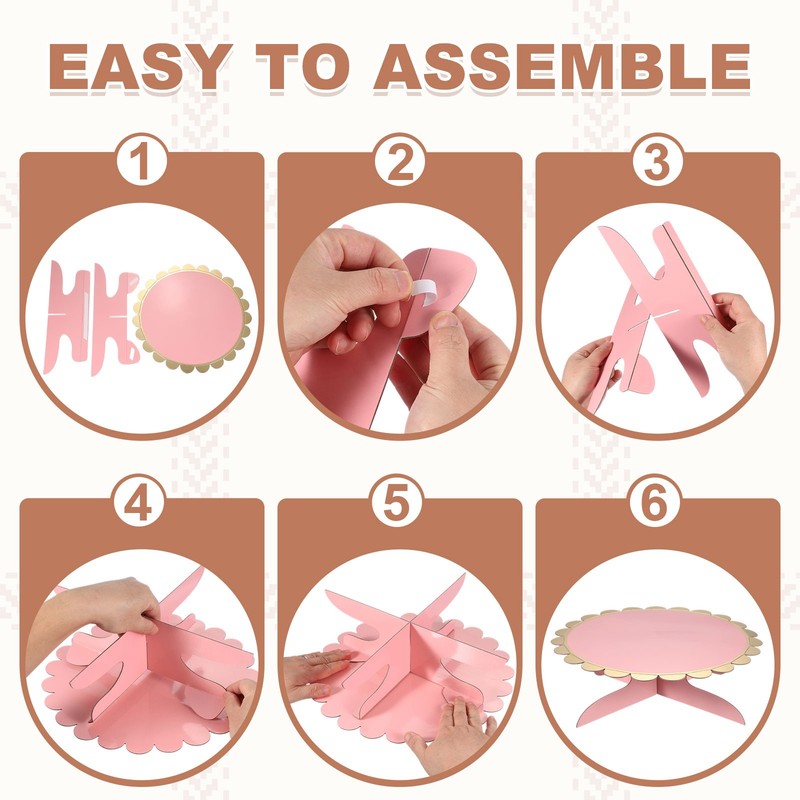 EASY TO ASSEMBLE

1

2

3

4

5

6