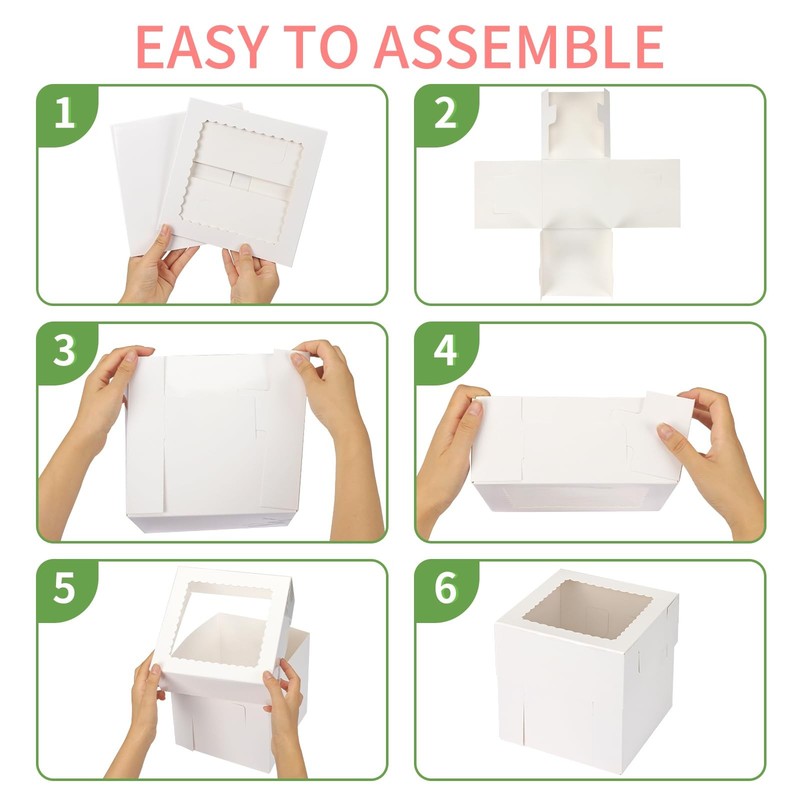 EASY TO ASSEMBLE

1

2

3

4

5

6