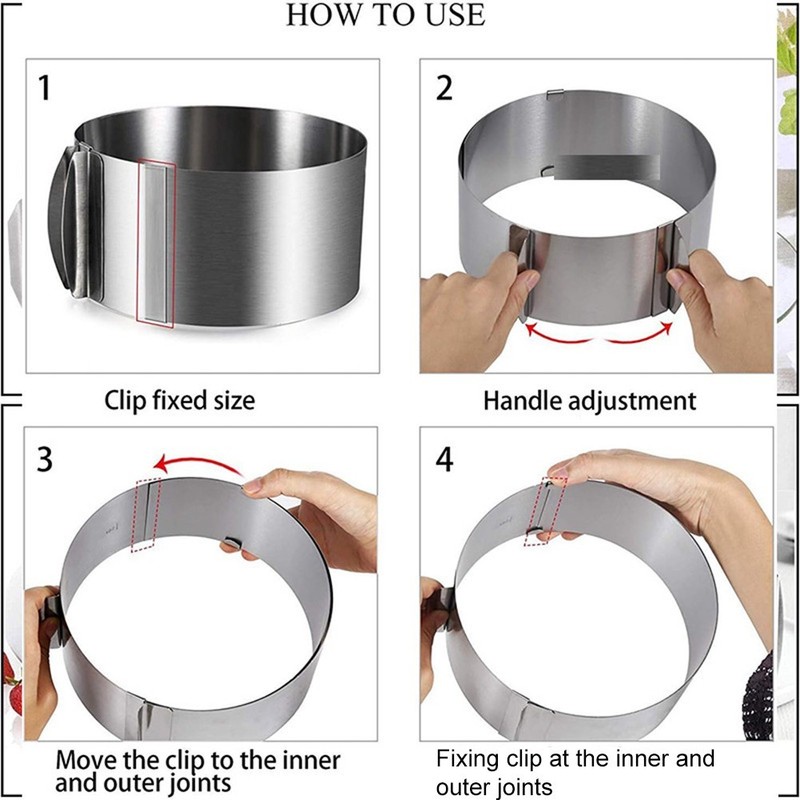 HOW TO USE

1

Clip fixed size

2

Handle adjustment

3

Move the clip to the inner and outer joints

4

Fixing clip at the inner and outer joints