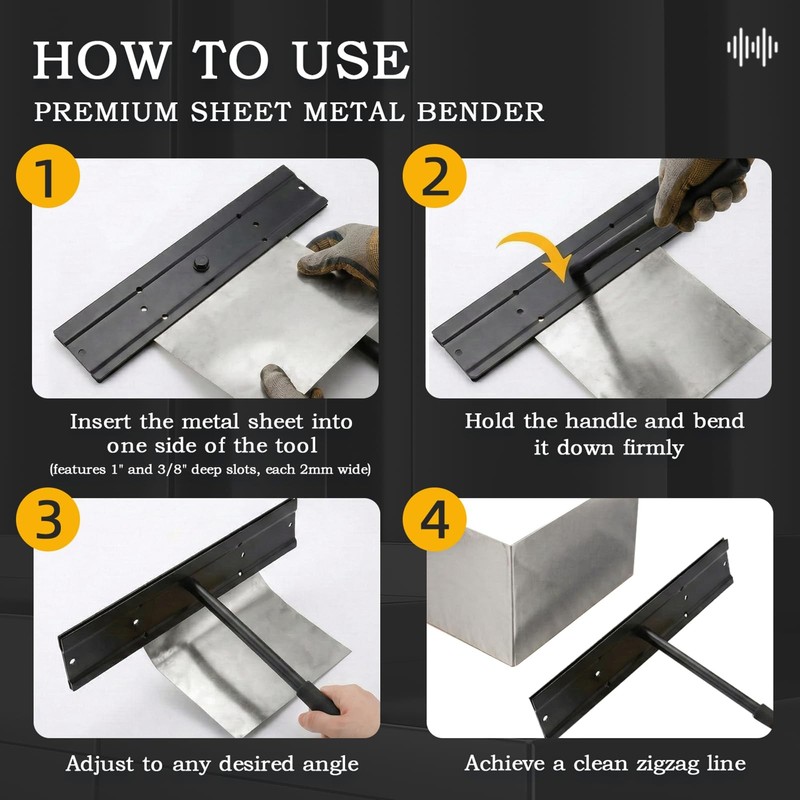 HOW TO USE
PREMIUM SHEET METAL BENDER

1

Insert the metal sheet into one side of the tool
(features 1" and 3/8" deep slots, each 2mm wide)

2

Hold the handle and bend it down firmly

3

Adjust to any desired angle

4

Achieve a clean zigzag line