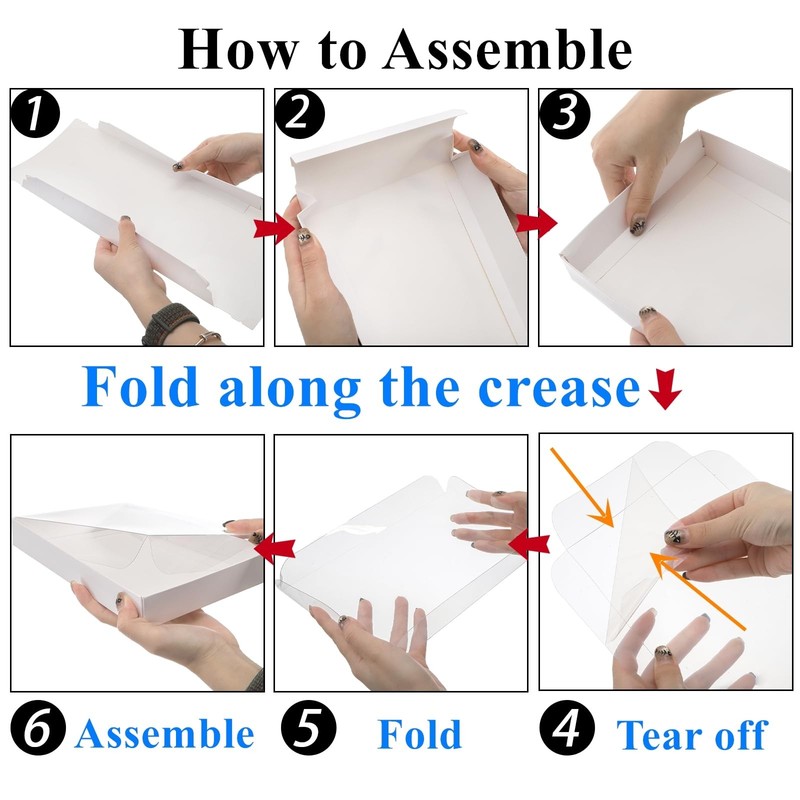 How to Assemble

1

2

3

Fold along the crease

6 Assemble

5 Fold

4 Tear off