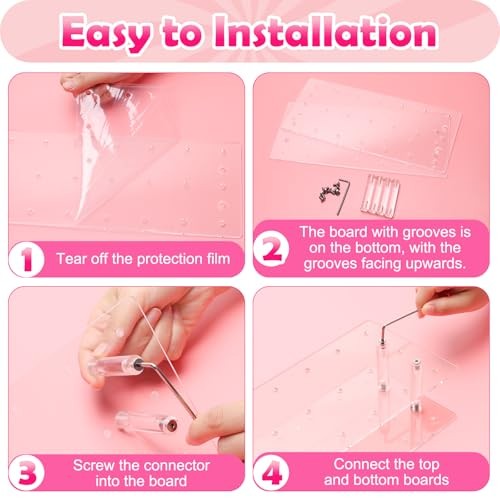 Easy to Installation

1 Tear off the protection film

2 The board with grooves is on the bottom, with the grooves facing upwards.

3 Screw the connector into the board

4 Connect the top and bottom boards