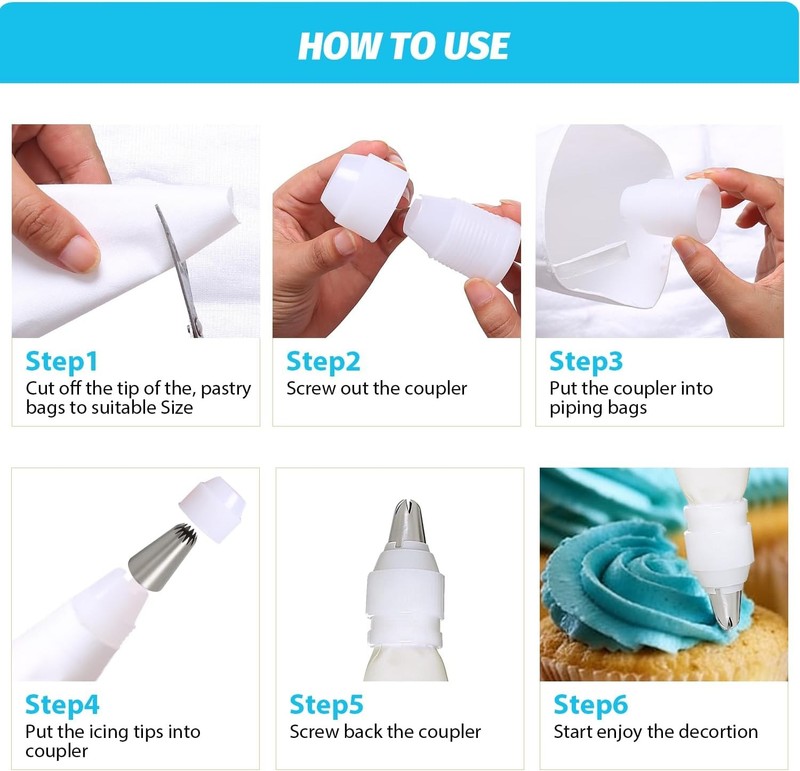 HOW TO USE

Step1
Cut off the tip of the, pastry bags to suitable Size

Step2
Screw out the coupler

Step3
Put the coupler into piping bags

Step4
Put the icing tips into coupler

Step5
Screw back the coupler

Step6
Start enjoy the decortion